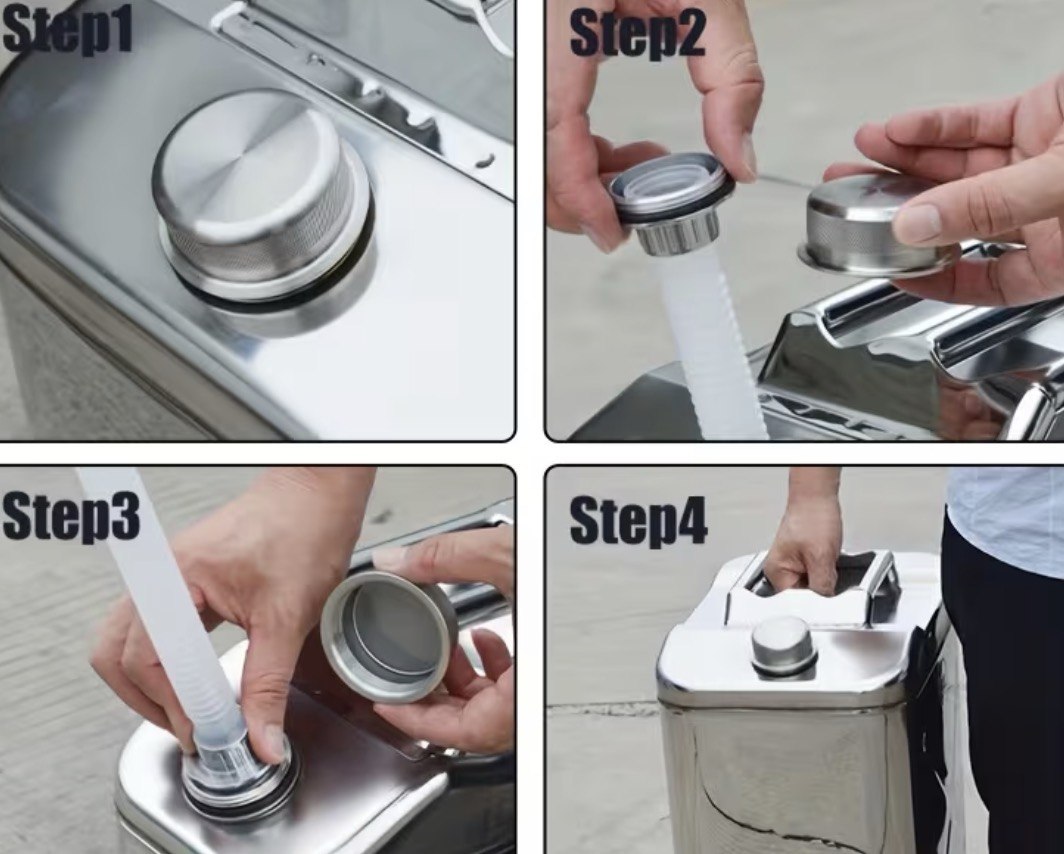 Step1

Step2

Step3

Step4