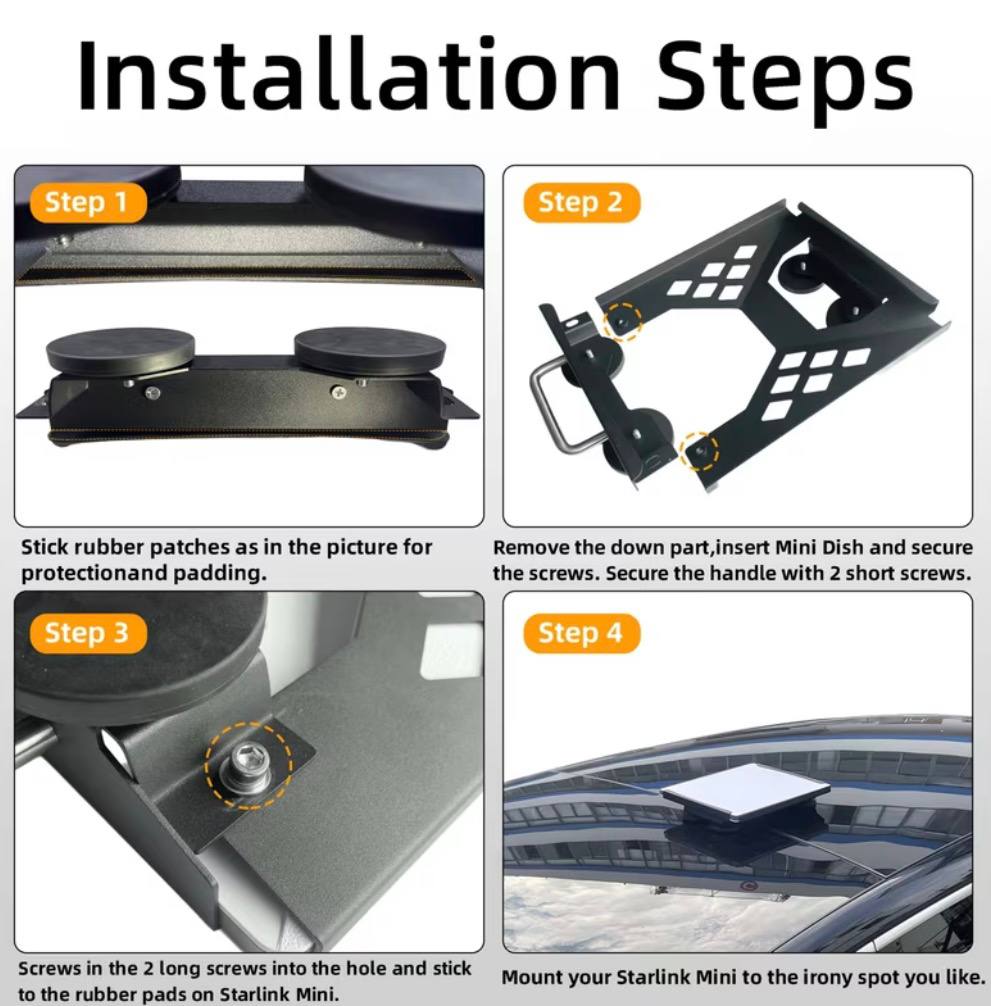 Installation Steps

Step 1

Stick rubber patches as in the picture for protectionand padding.

Step 2

Remove the down part,insert Mini Dish and secure the screws. Secure the handle with 2 short screws.

Step 3

Screws in the 2 long screws into the hole and stick to the rubber pads on Starlink Mini.

Step 4

Mount your Starlink Mini to the irony spot you like.