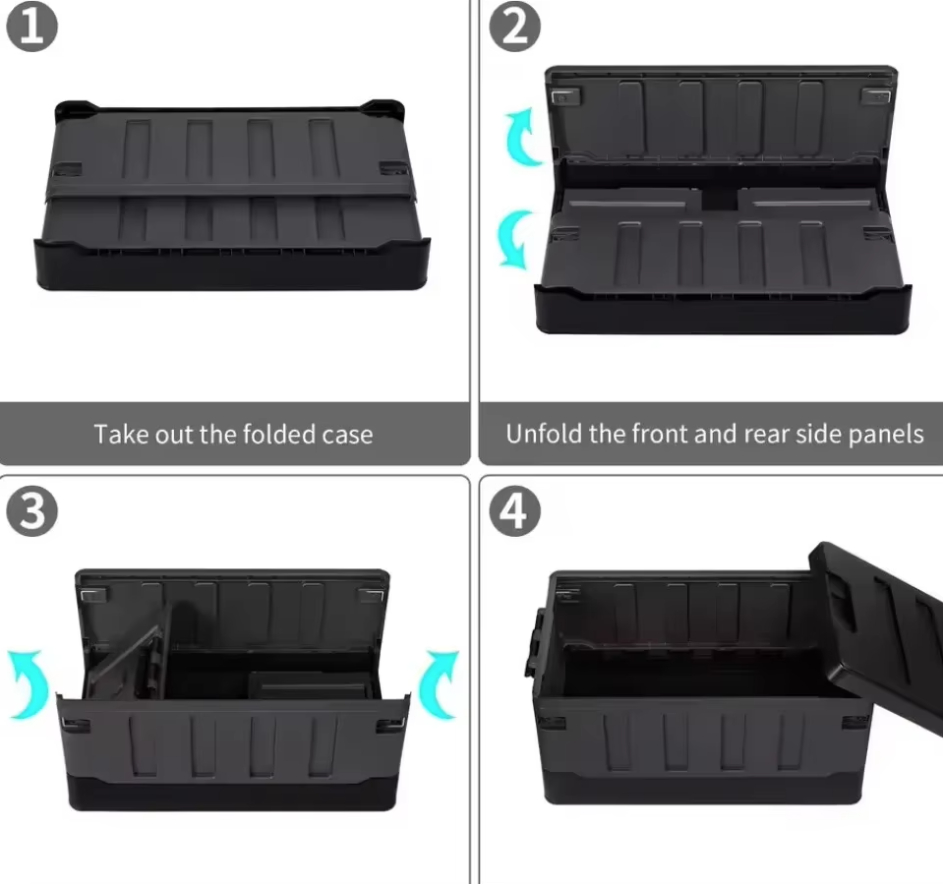 1

Take out the folded case

2

Unfold the front and rear side panels

3

4